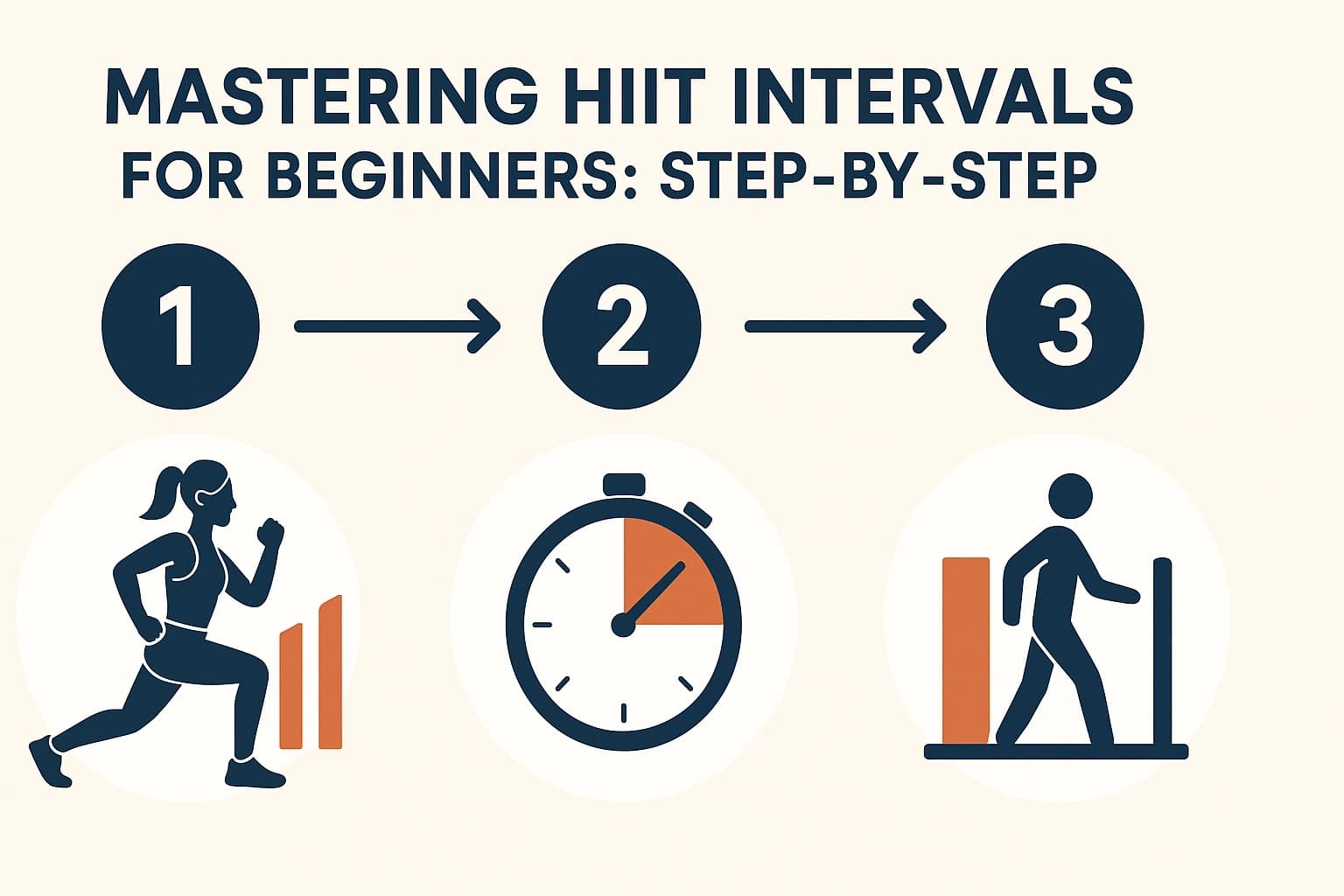 MASTERING HIIT INTERVALS
FOR BEGINNERS: STEP-BY-STEP

1

2

3